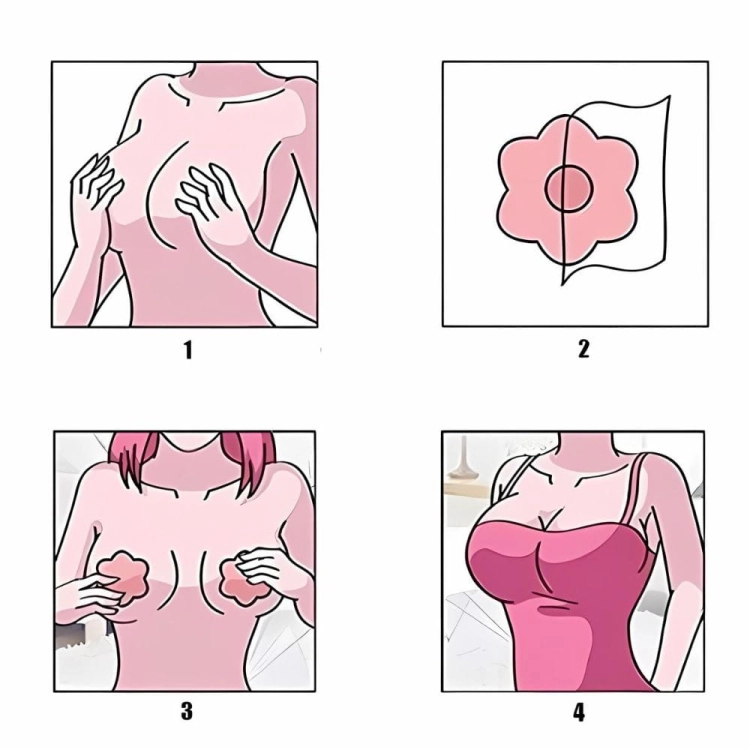 1

2

3

4