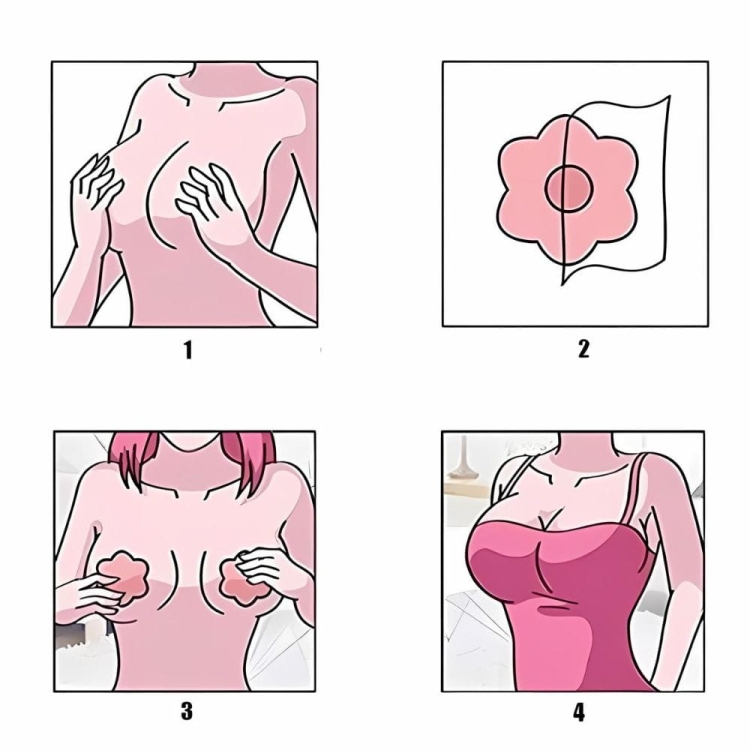 1

2

3

4